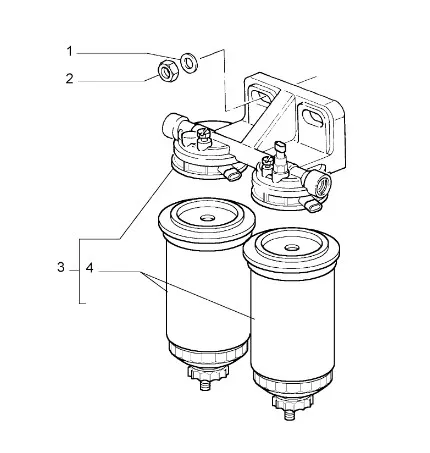 1
2
3
4